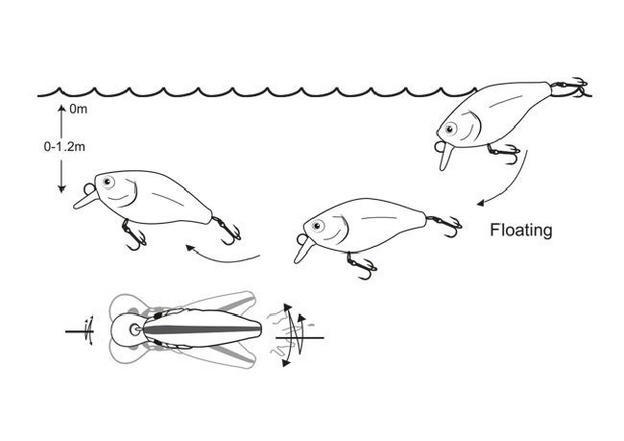 0m

0-1.2m

Floating