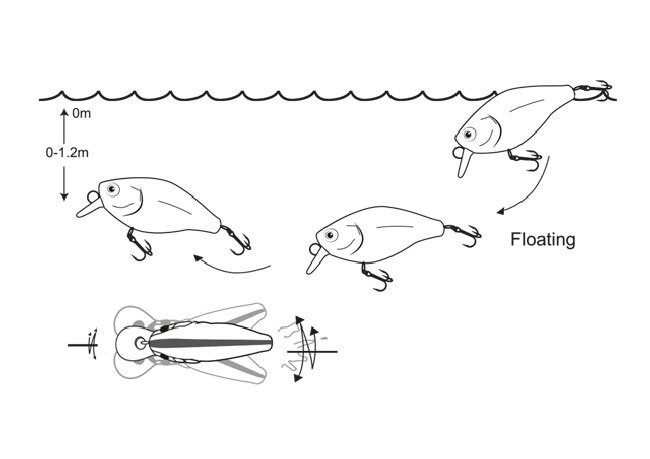 0m
0-1.2m
Floating