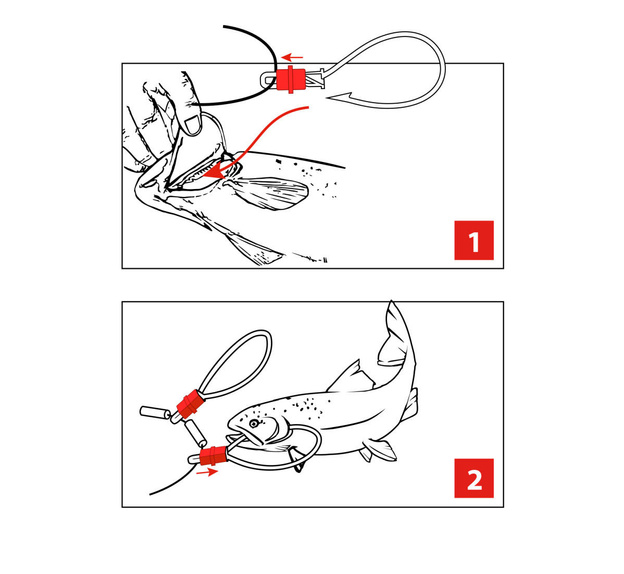 1

2