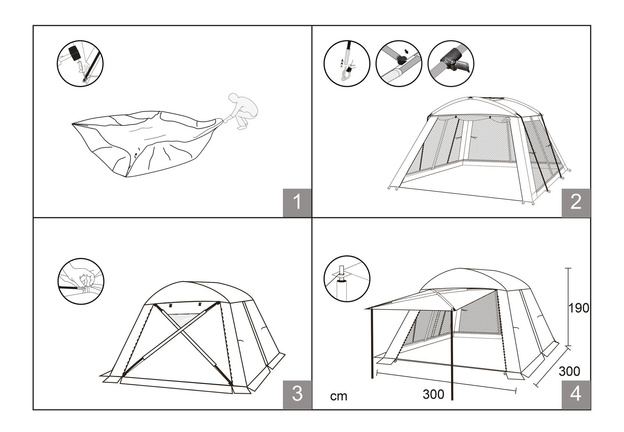 1

2

3

190

300

cm

300

4