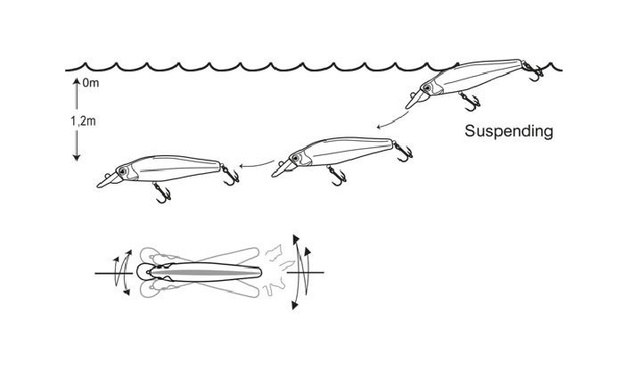 0m
1,2m
Suspending