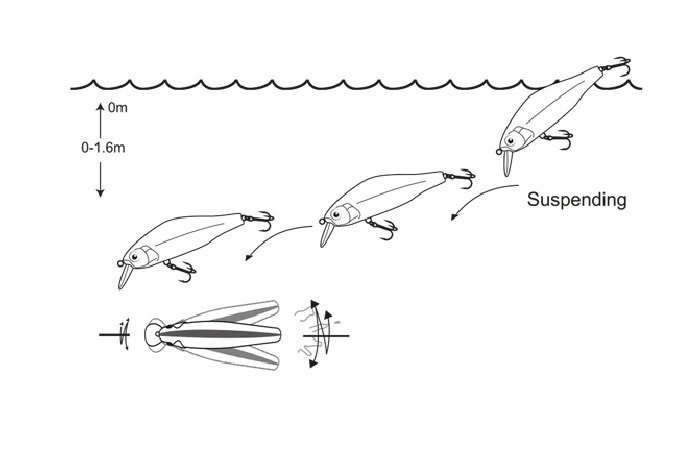 0m
0-1.6m
Suspending